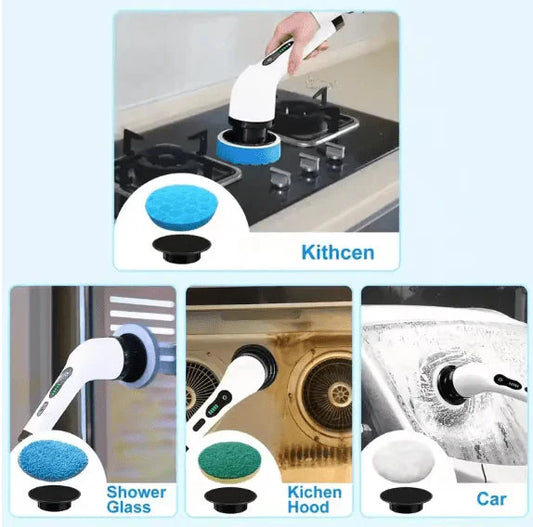 Kithcen

Shower Glass

Kichen Hood

Car